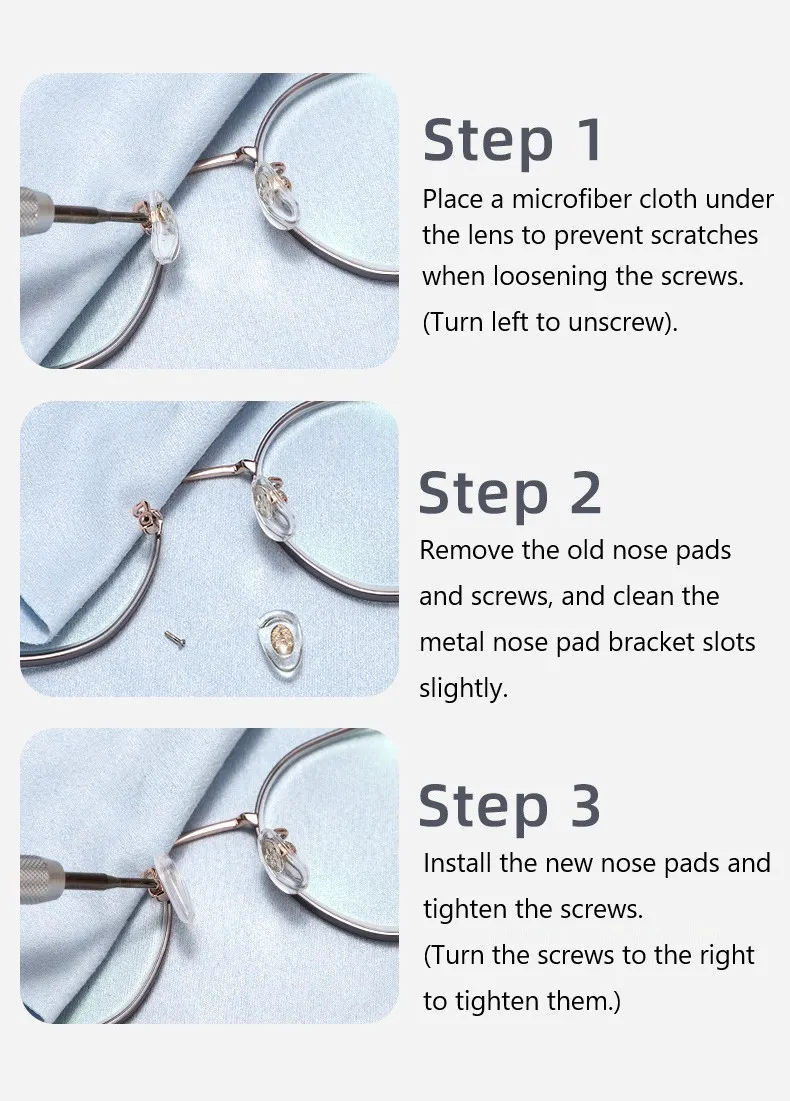 Step 1

Place a microfiber cloth under the lens to prevent scratches when loosening the screws.

(Turn left to unscrew).

Step 2

Remove the old nose pads and screws, and clean the metal nose pad bracket slots slightly.

Step 3

Install the new nose pads and tighten the screws.

(Turn the screws to the right to tighten them.)